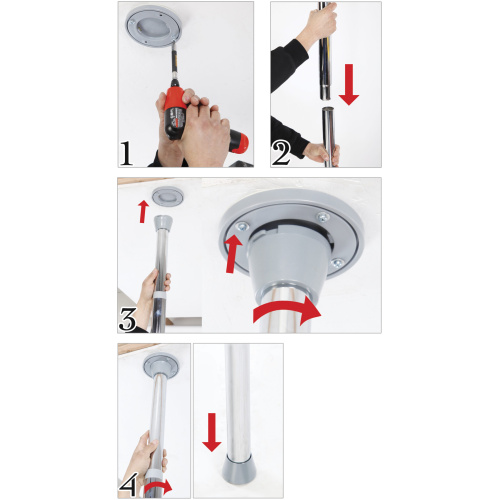 1

2

3

4