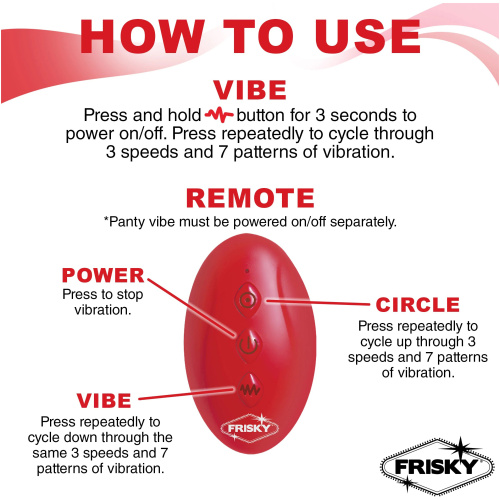 HOW TO USE

VIBE

Press and hold button for 3 seconds to power on/off. Press repeatedly to cycle through 3 speeds and 7 patterns of vibration.

REMOTE

*Panty vibe must be powered on/off separately.

POWER
Press to stop vibration.

CIRCLE
Press repeatedly to cycle up through 3 speeds and 7 patterns of vibration.

VIBE
Press repeatedly to cycle down through the same 3 speeds and 7 patterns of vibration.

FRISKY

FRISKY