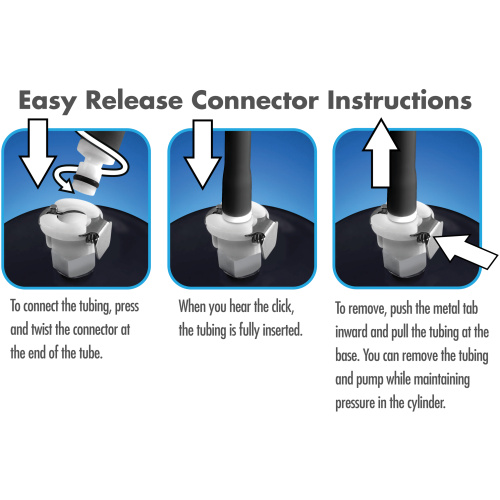 Easy Release Connector Instructions

To connect the tubing, press and twist the connector at the end of the tube.

When you hear the click, the tubing is fully inserted.

To remove, push the metal tab inward and pull the tubing at the base. You can remove the tubing and pump while maintaining pressure in the cylinder.